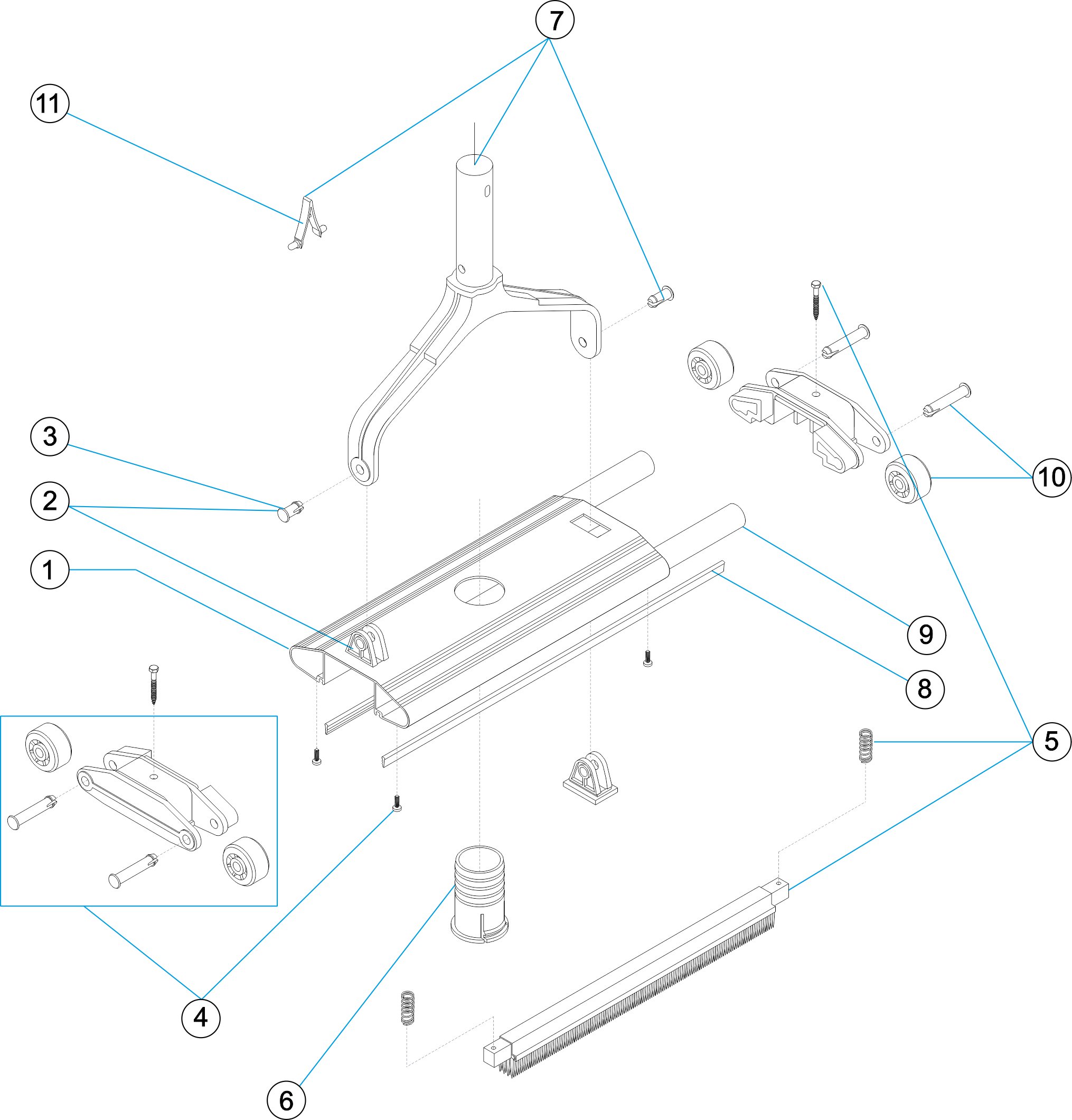 7
11
3
2
1
10
9
8
5
4
6