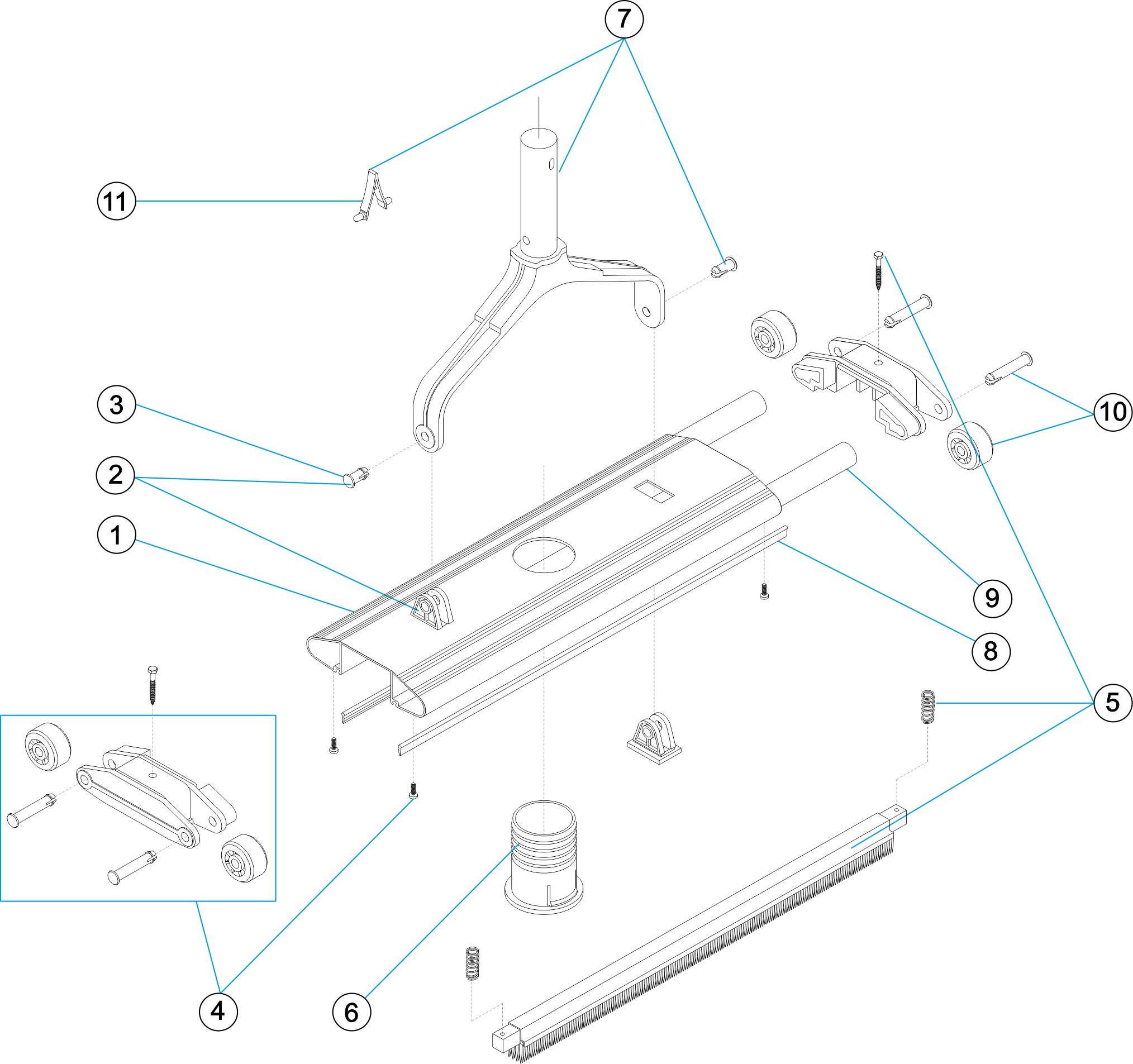 7
11
3
2
1
10
9
8
5
4
6