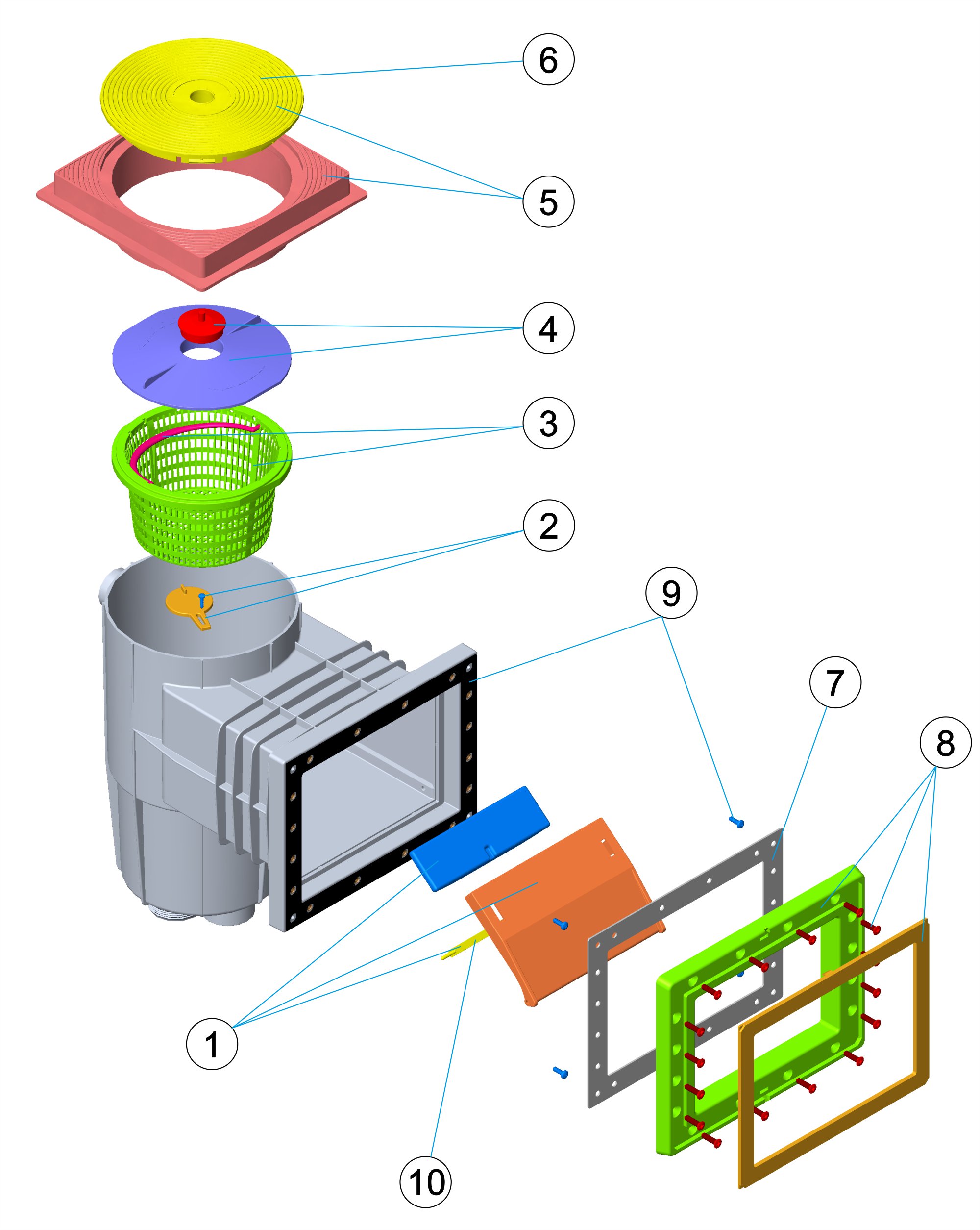 6
5
4
3
2
9
7
8
1
10