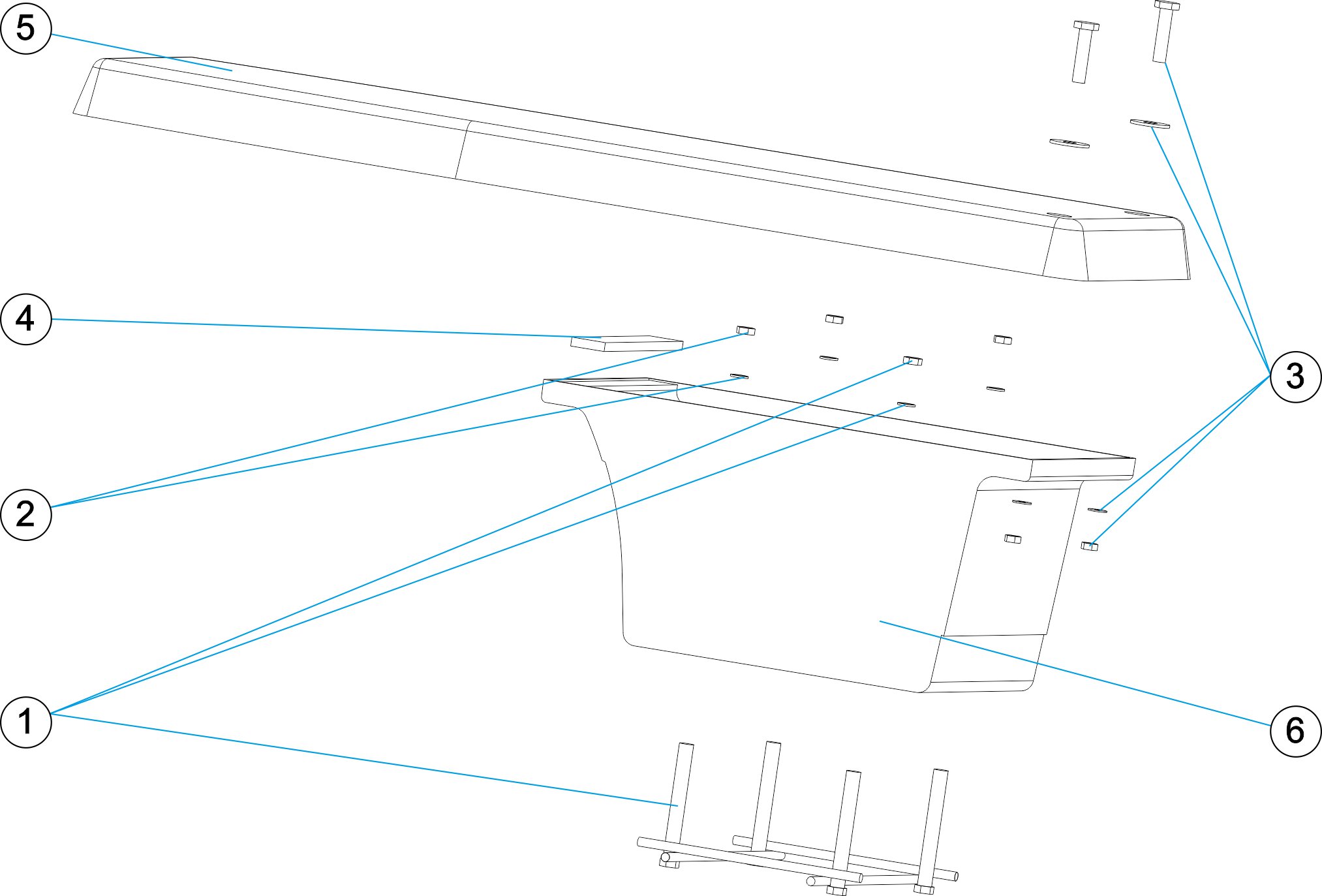 5
4
3
2
1
6