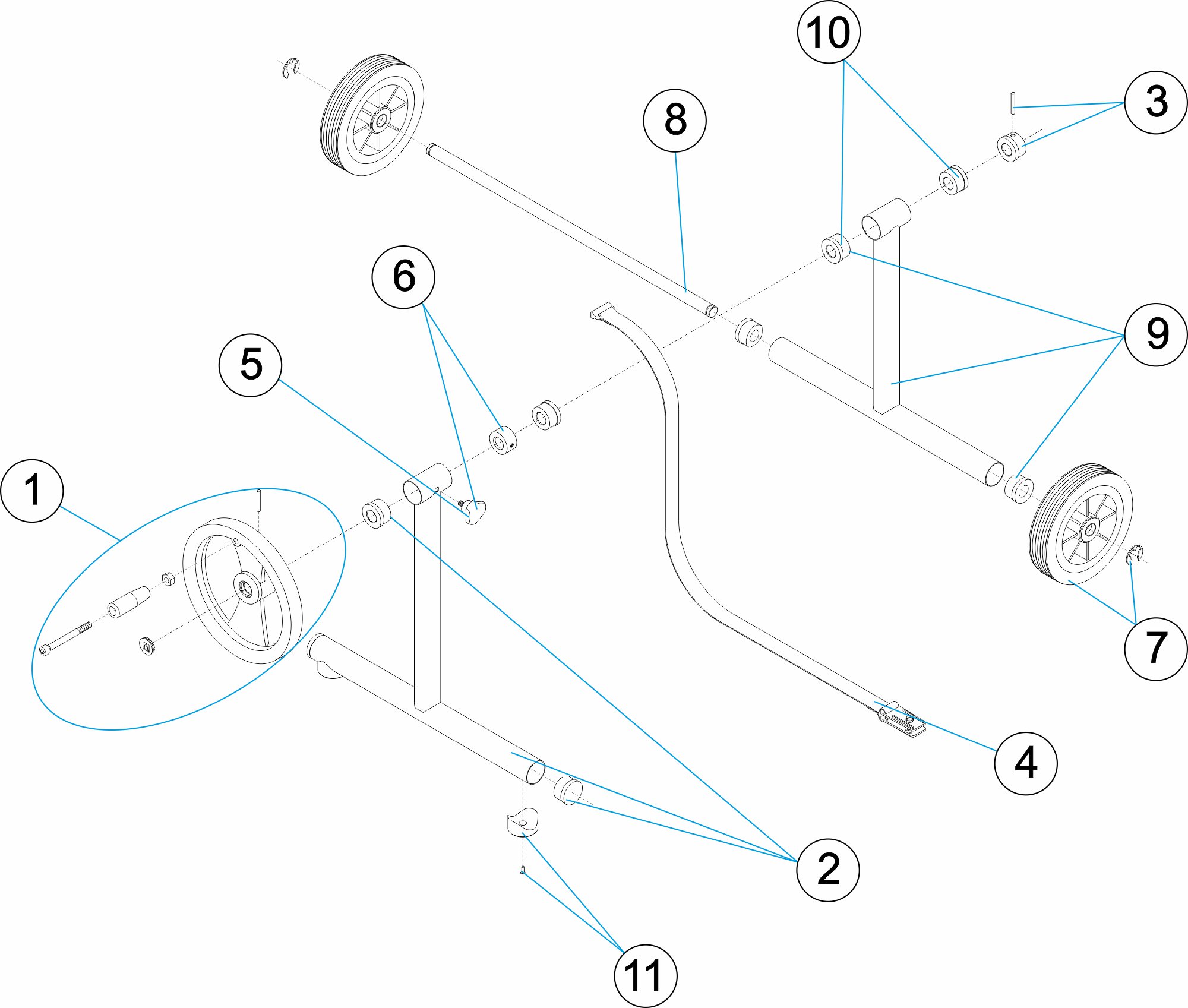 10
3
8
6
9
5
1
7
4
2
11