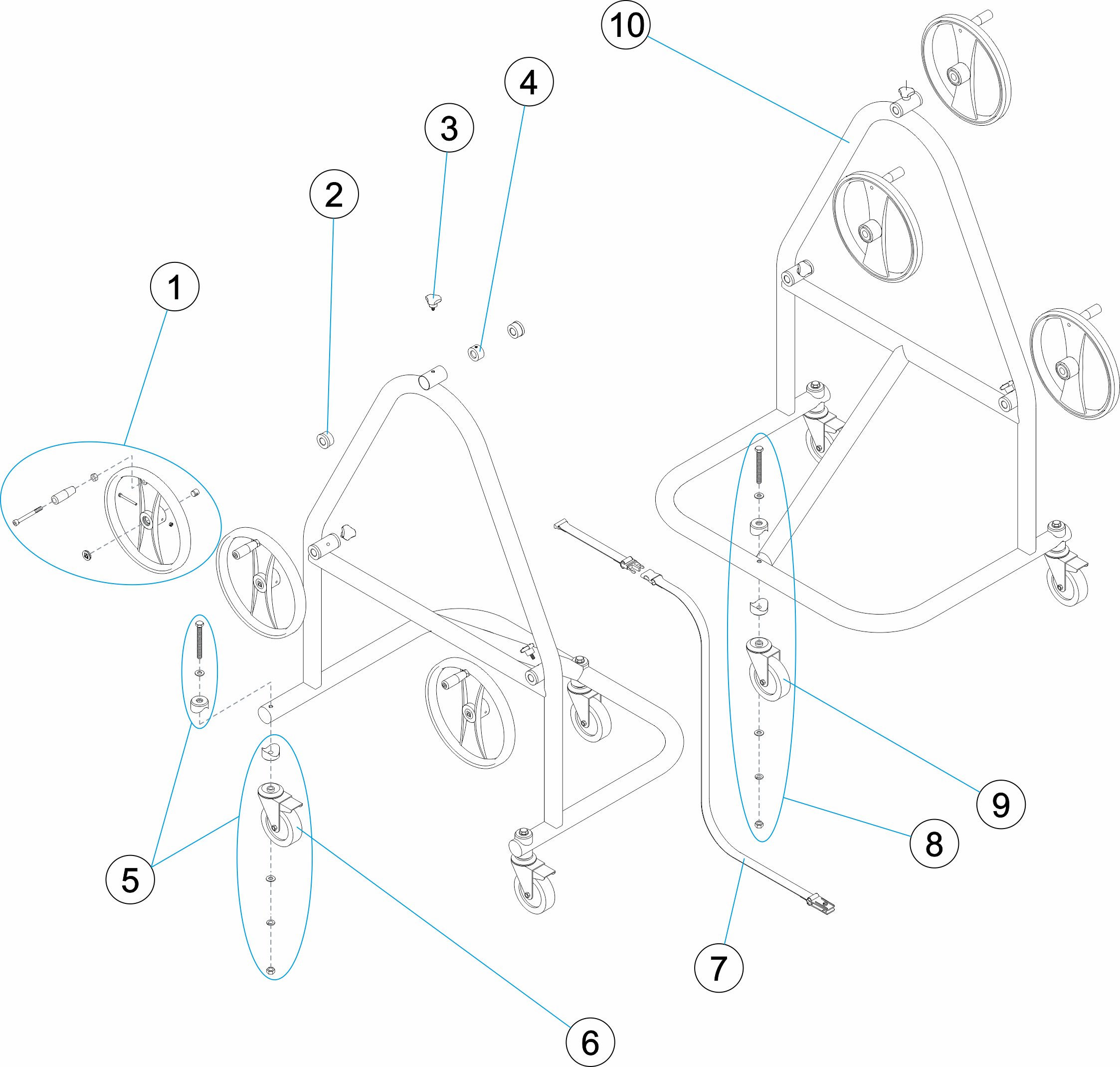 10
4
3
2
1
5
6
7
8
9