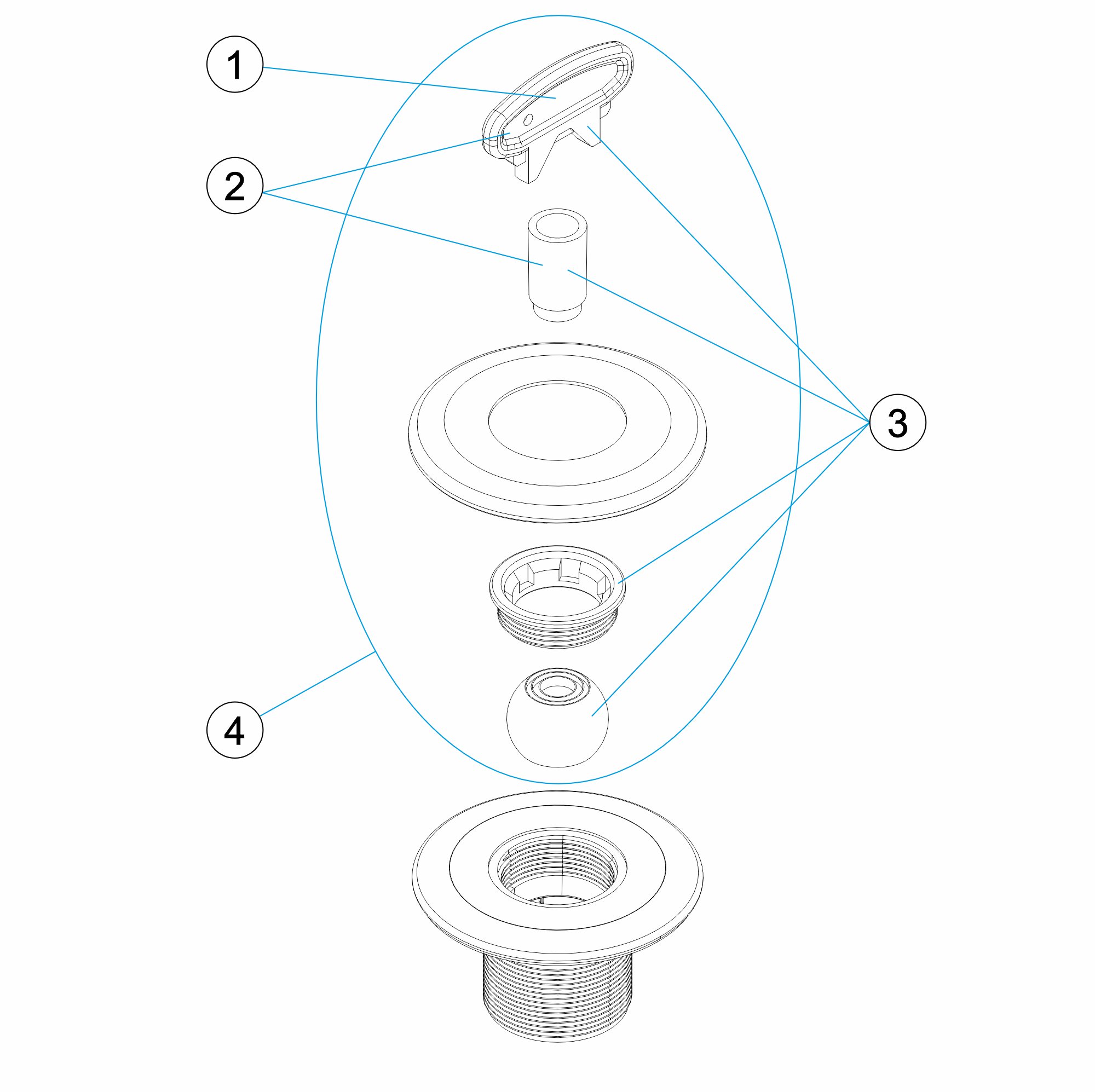 1
2
3
4