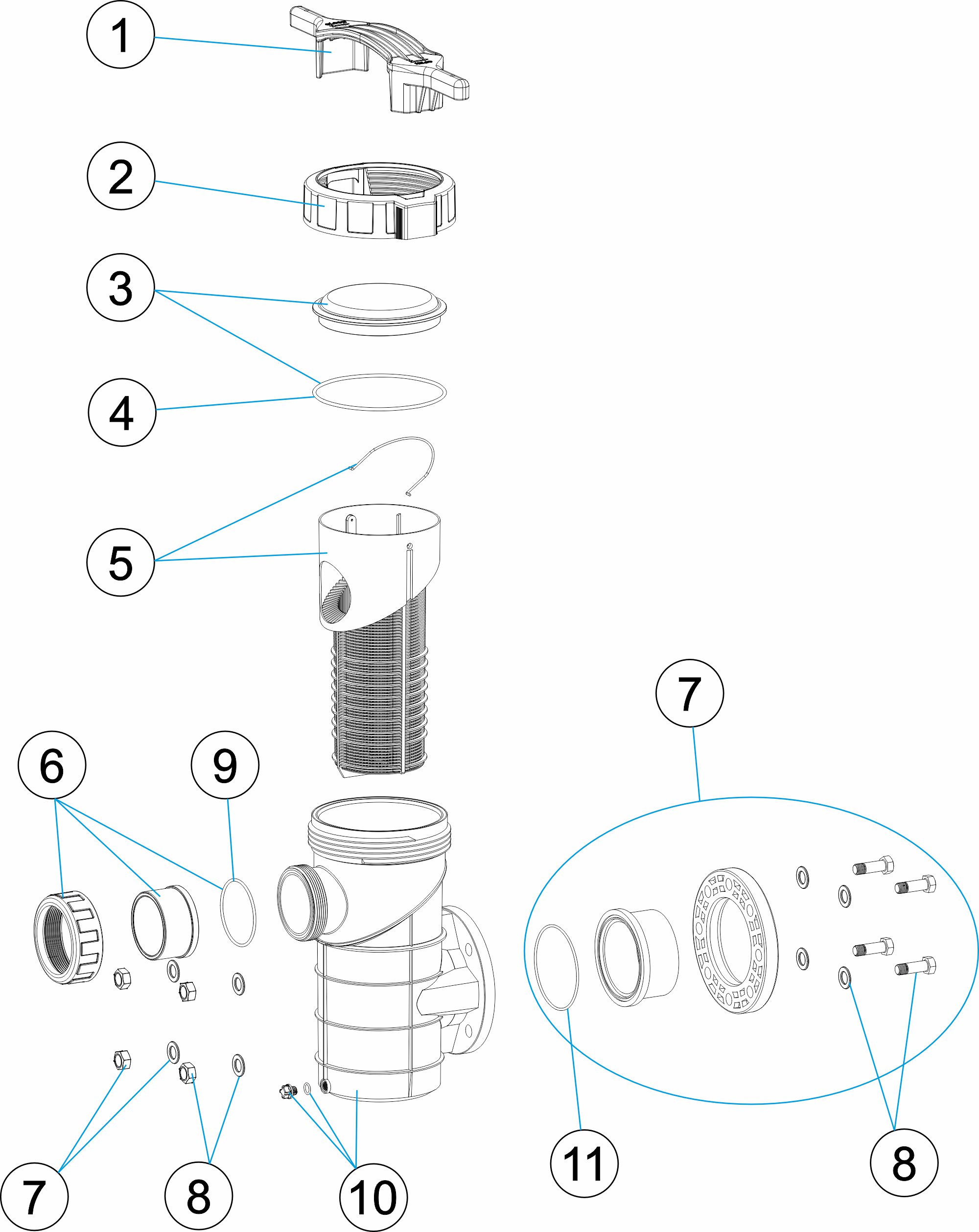 1
2
3
4
5
6
9
7
7
8
10
11
8