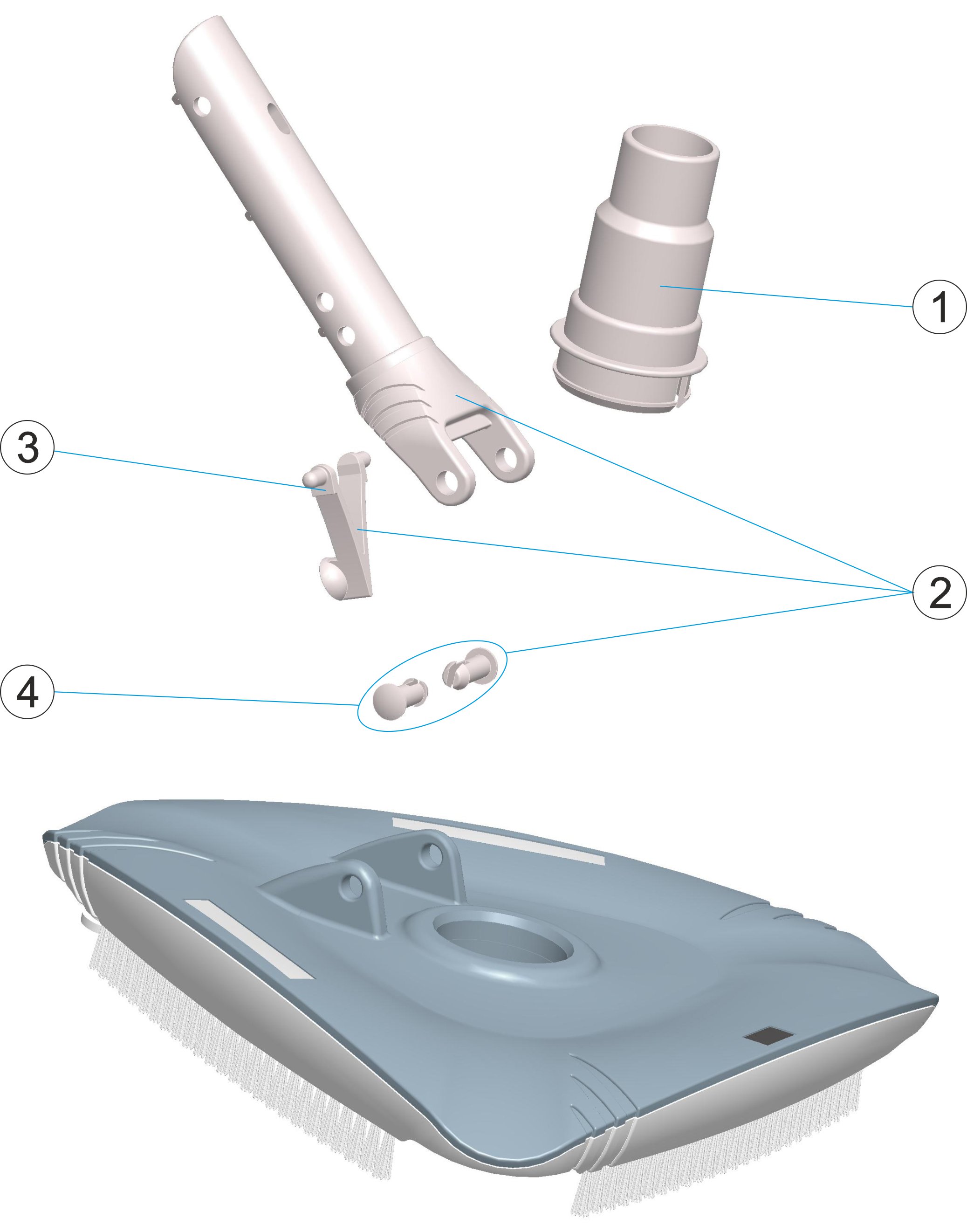 1

3

2

4