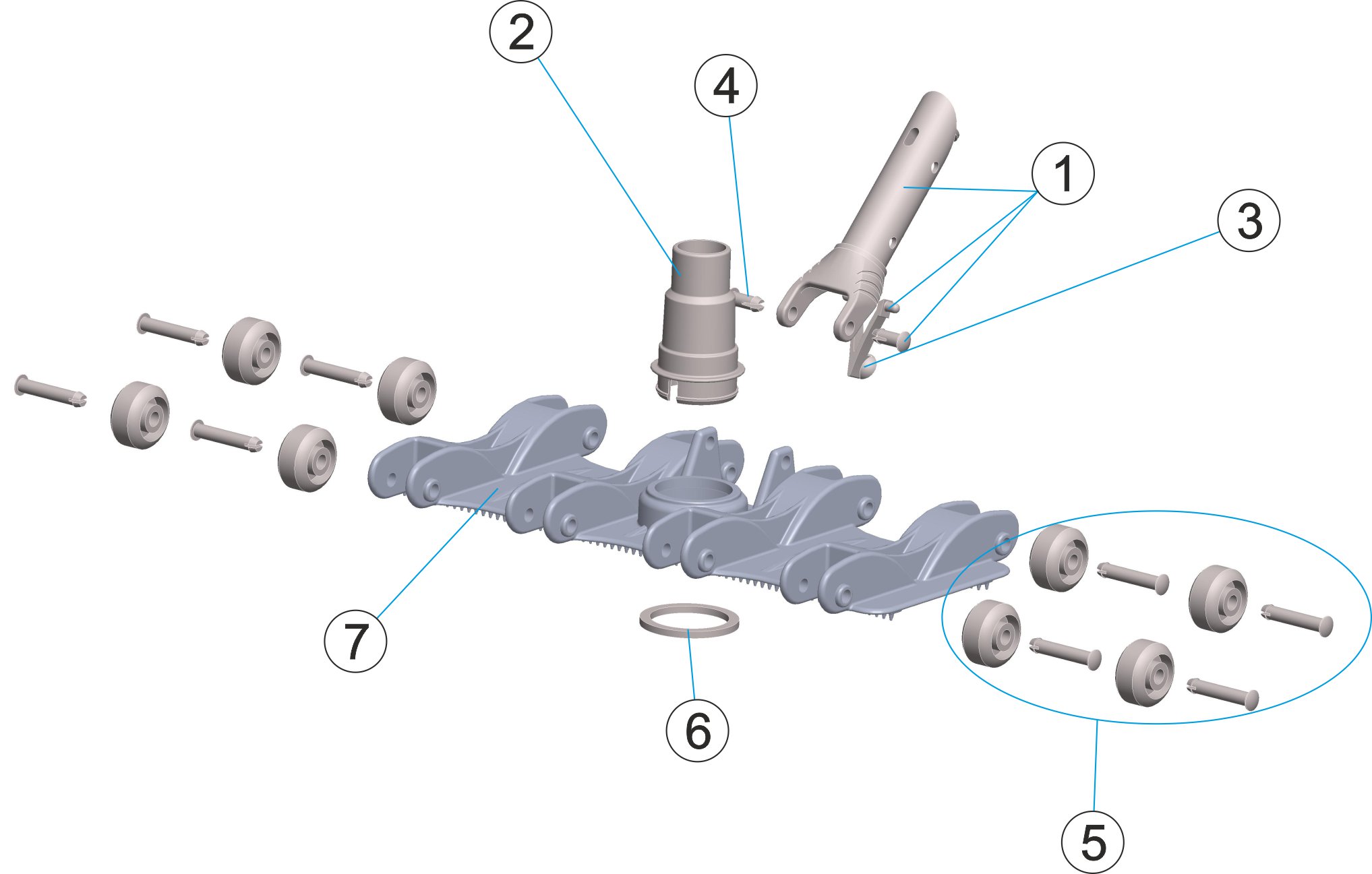 2
4
1
3
7
6
5