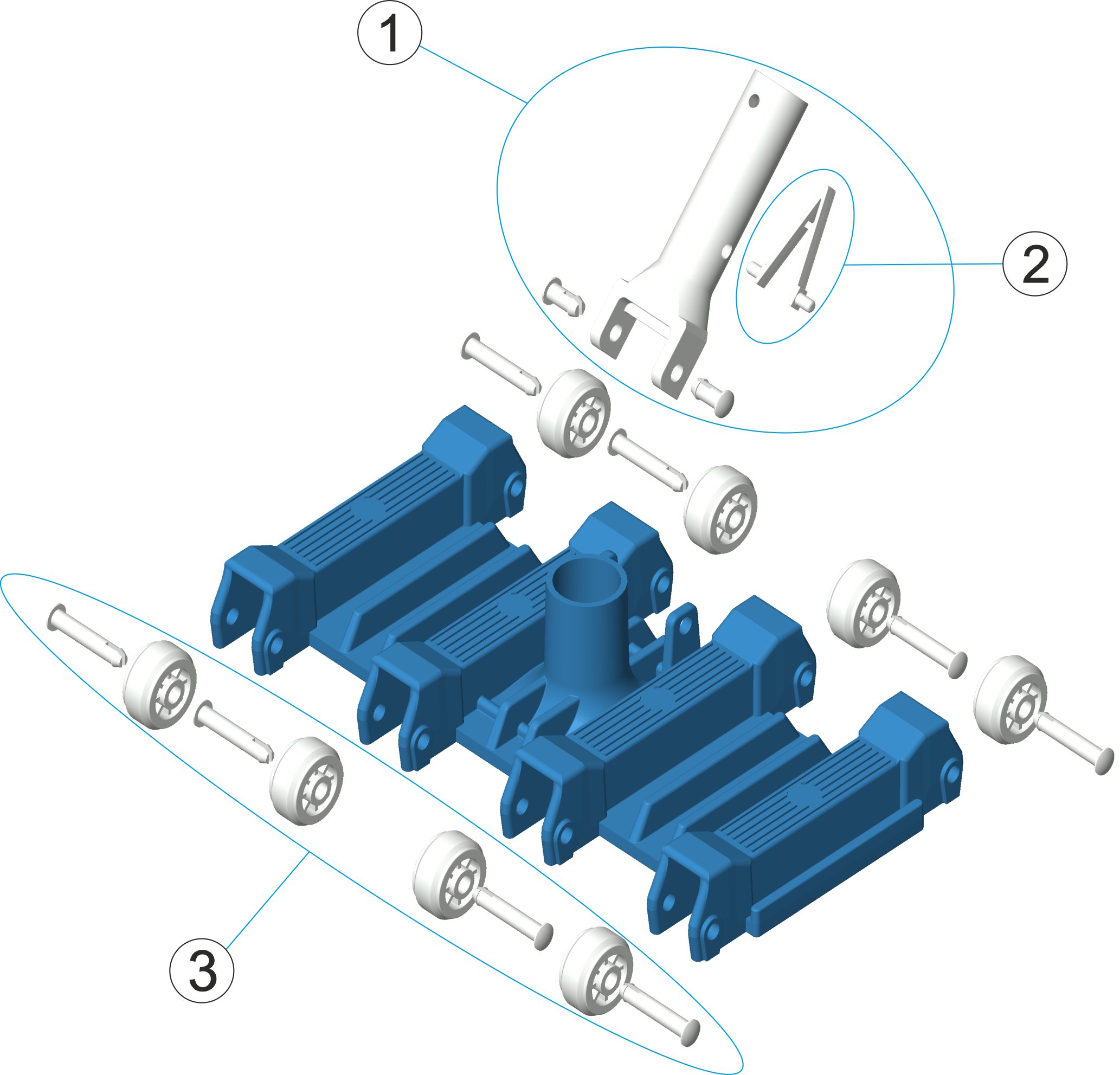 1

2

3