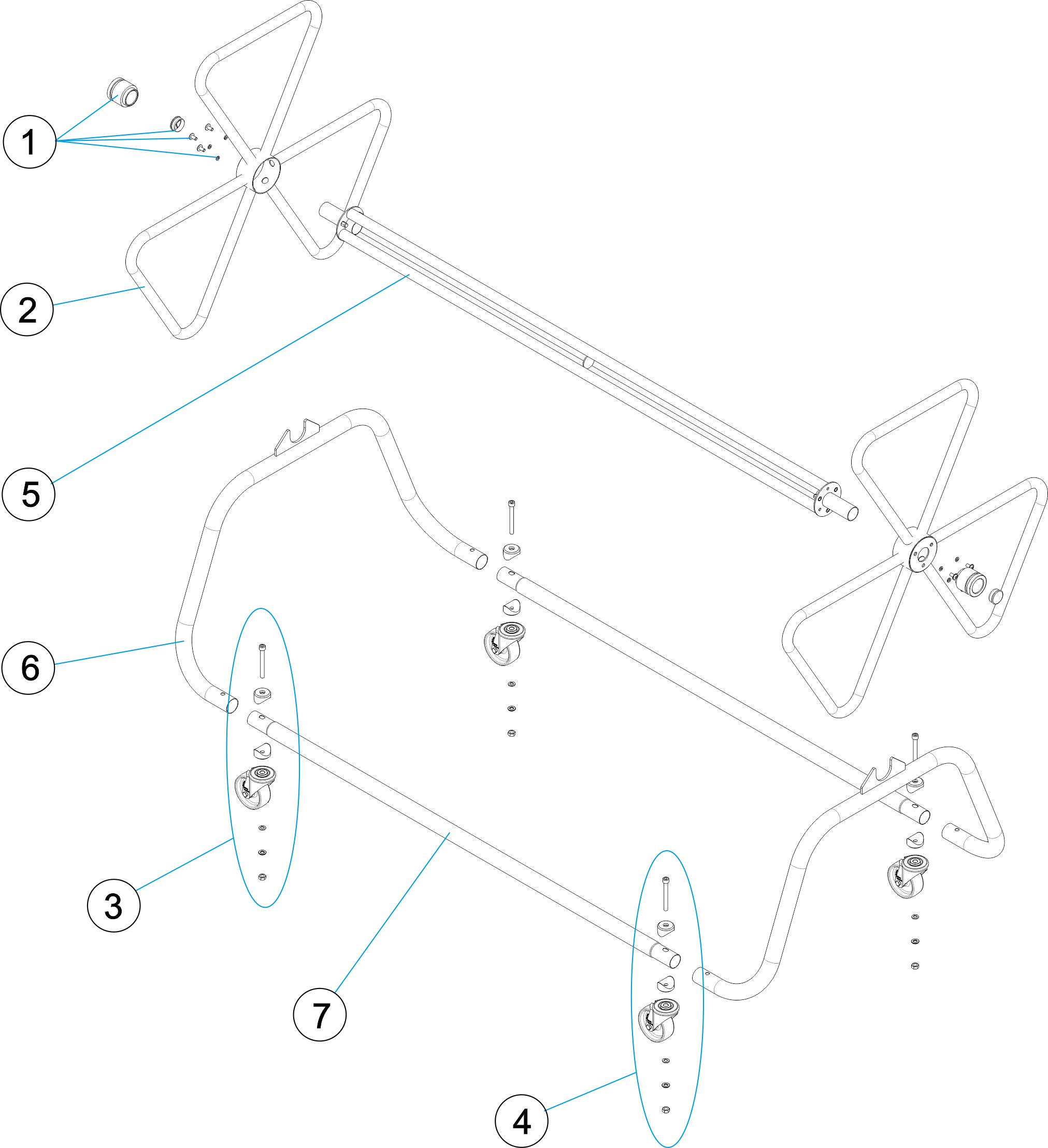 1
2
5
6
3
7
4