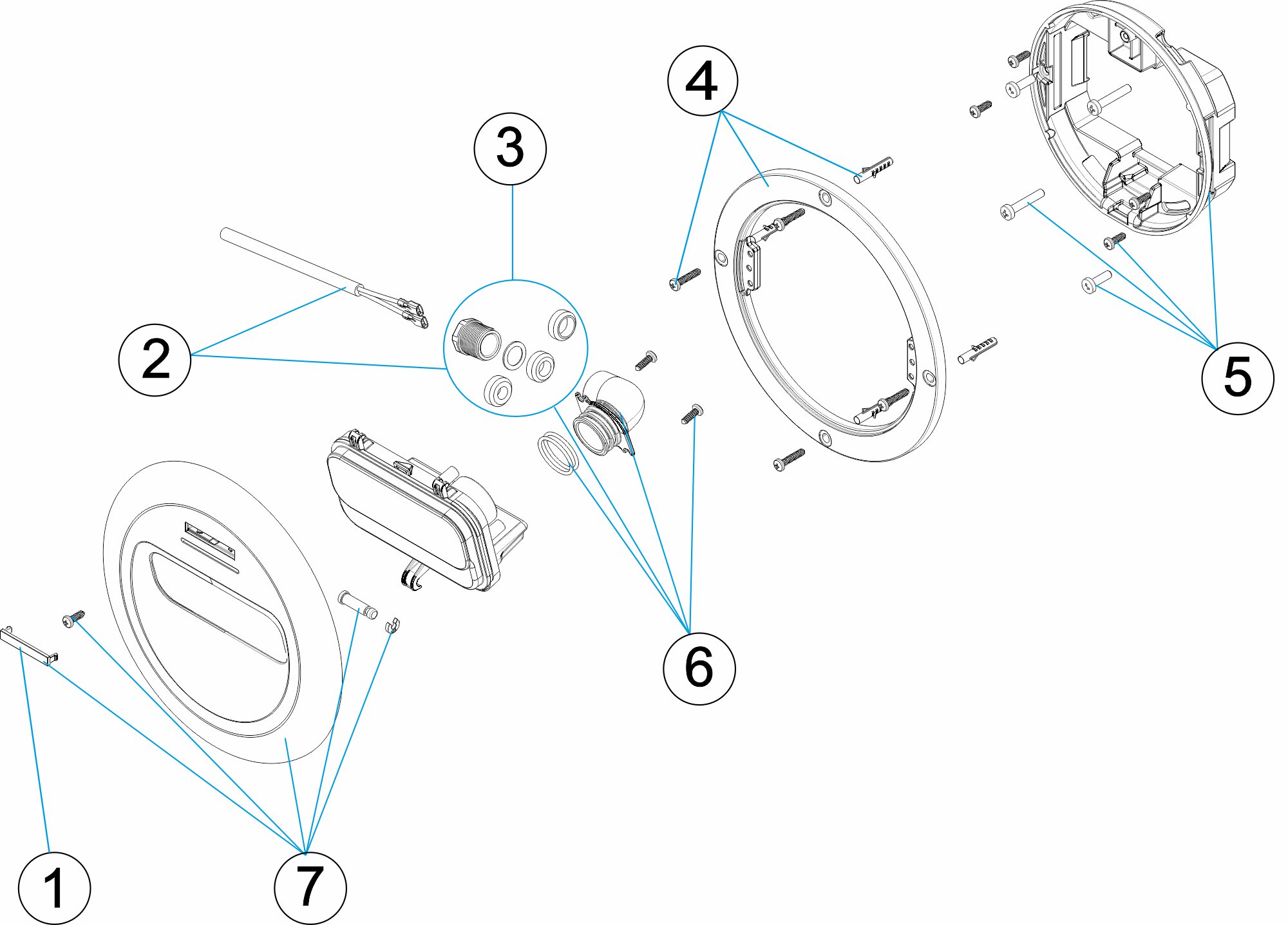 4
3
2
5
6
1
7