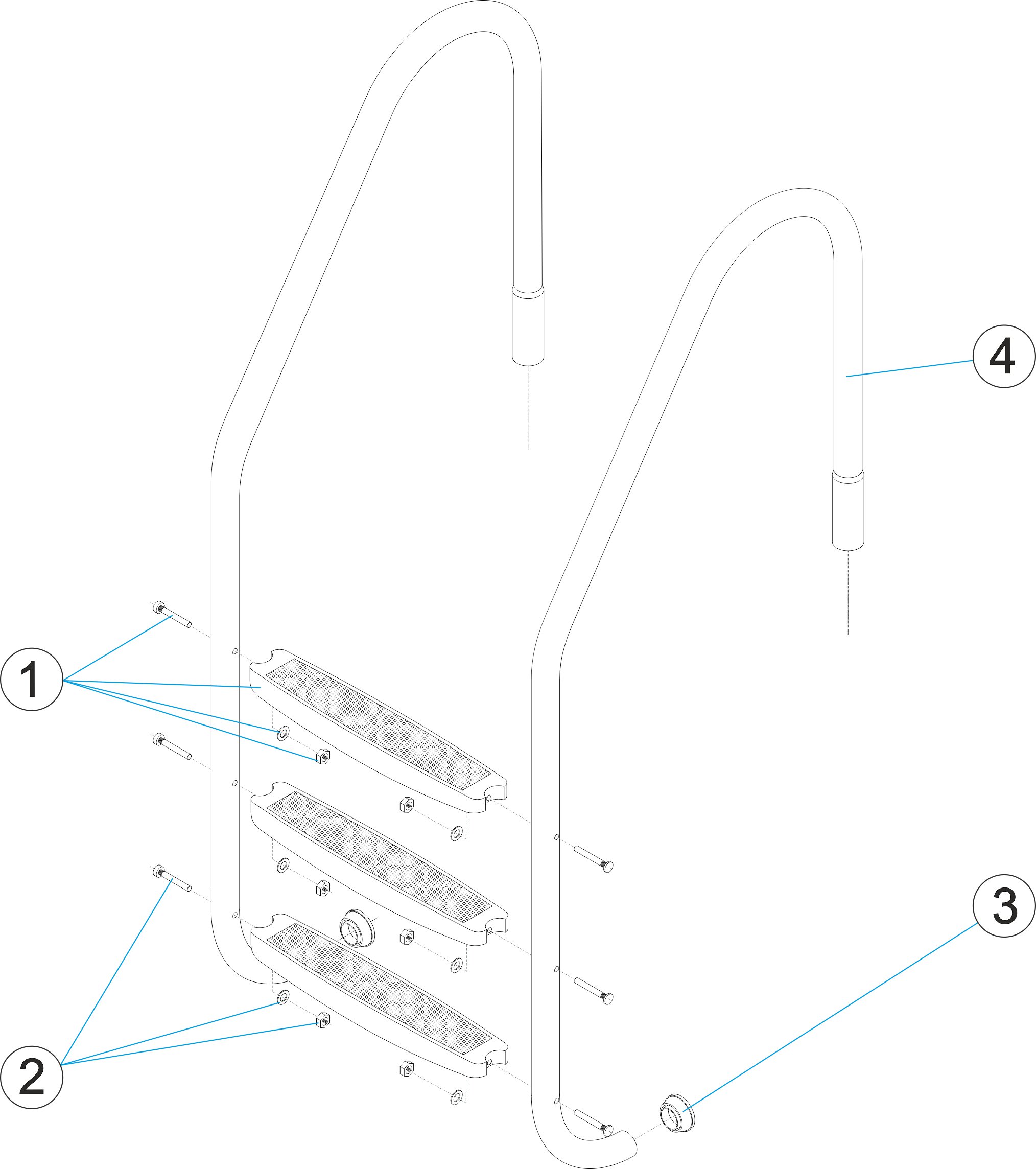 4

1

3

2