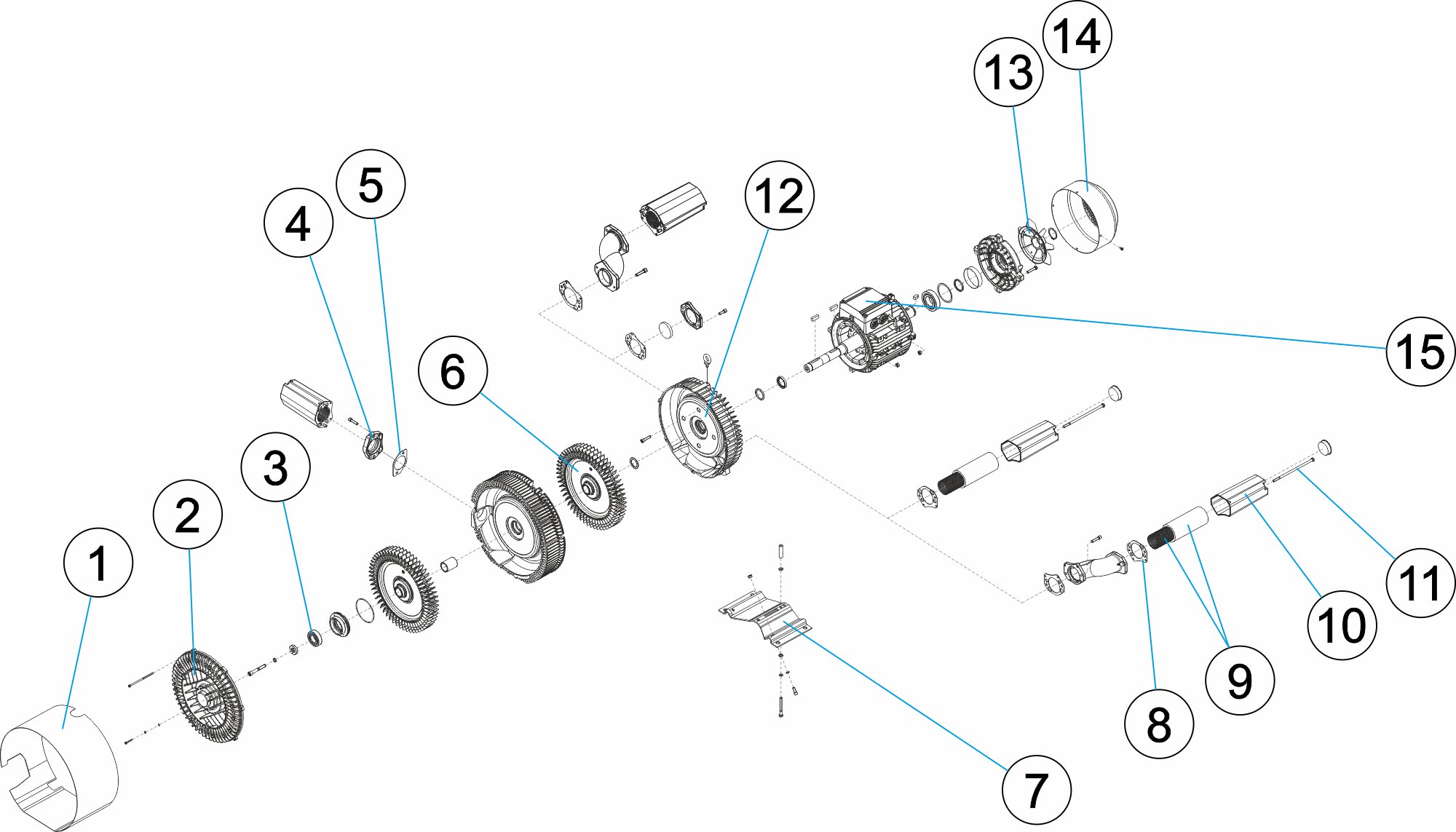 14
13
5
4
12
15
6
3
2
1
11
10
9
8
7