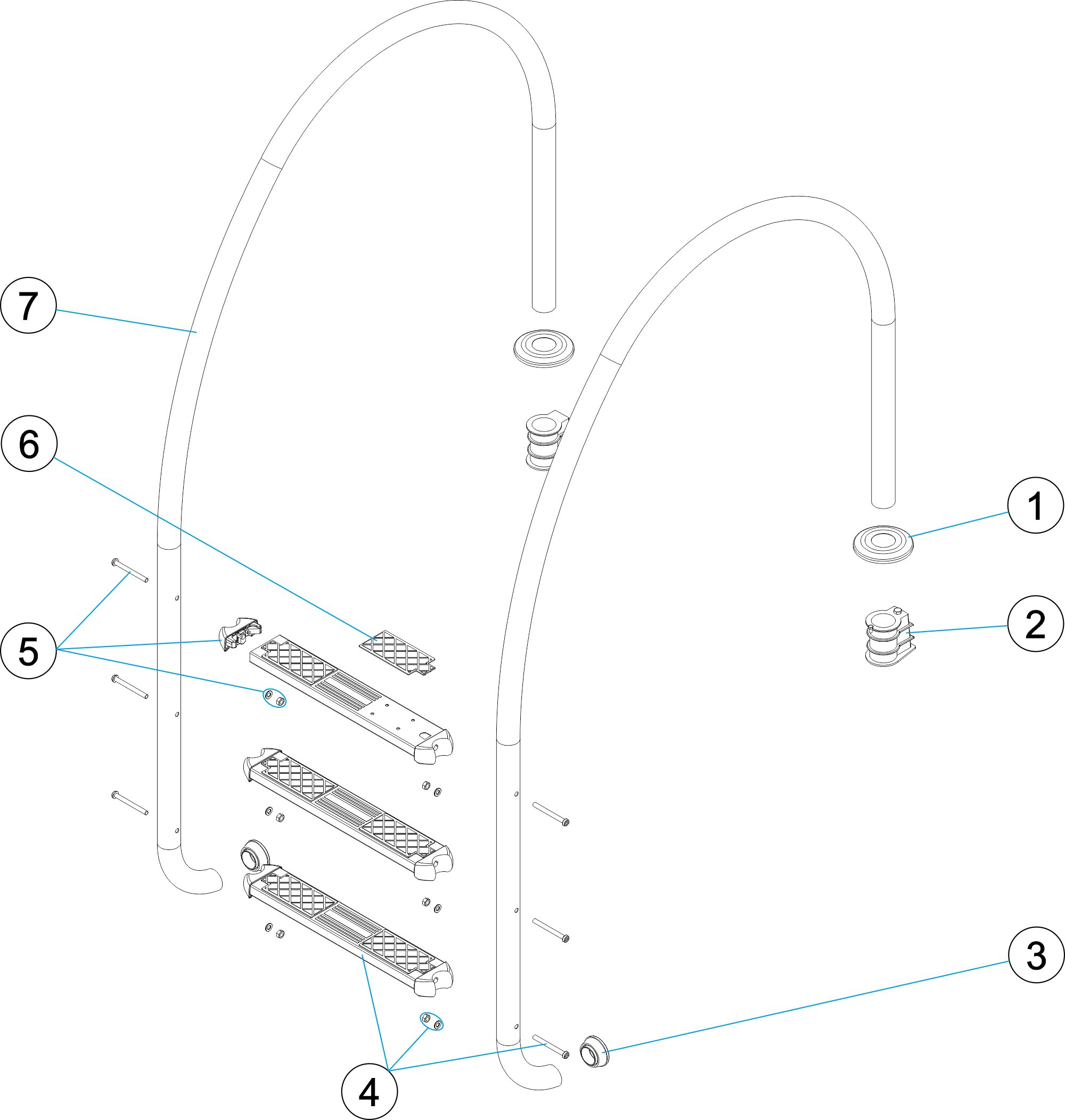 7

6

1

5

2

3

4