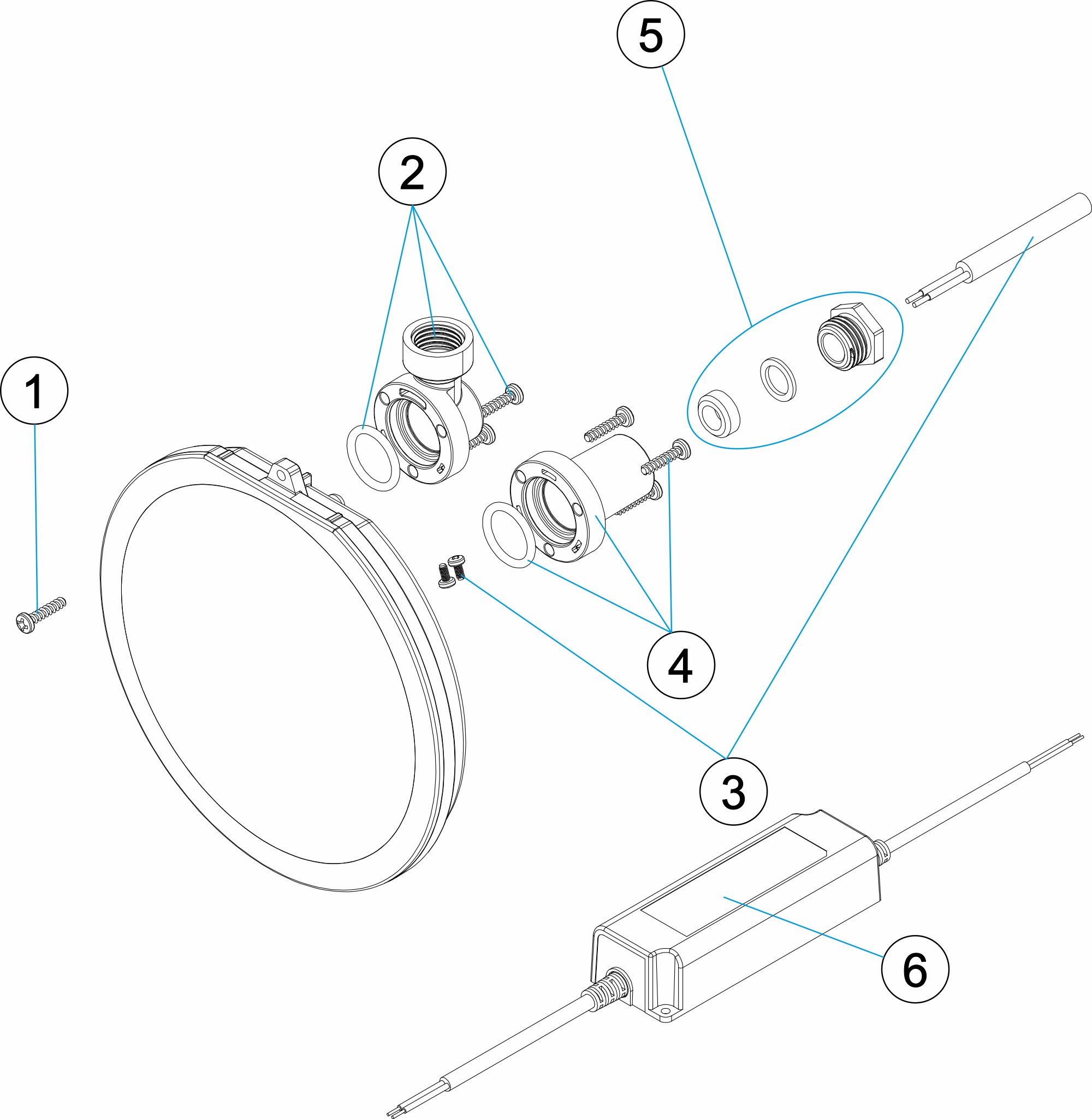 5
2
1
4
3
6