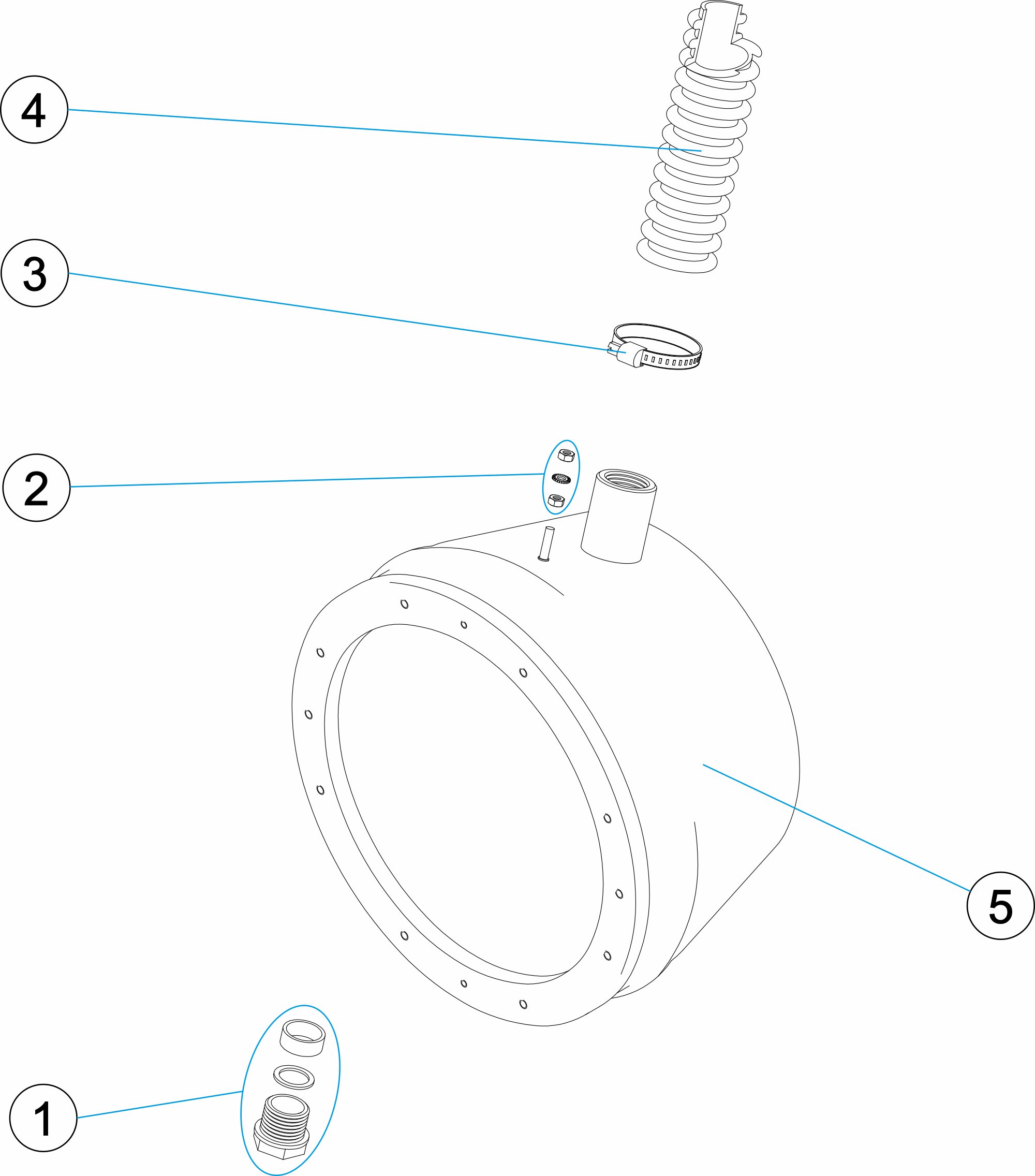 4

3

2

5

1