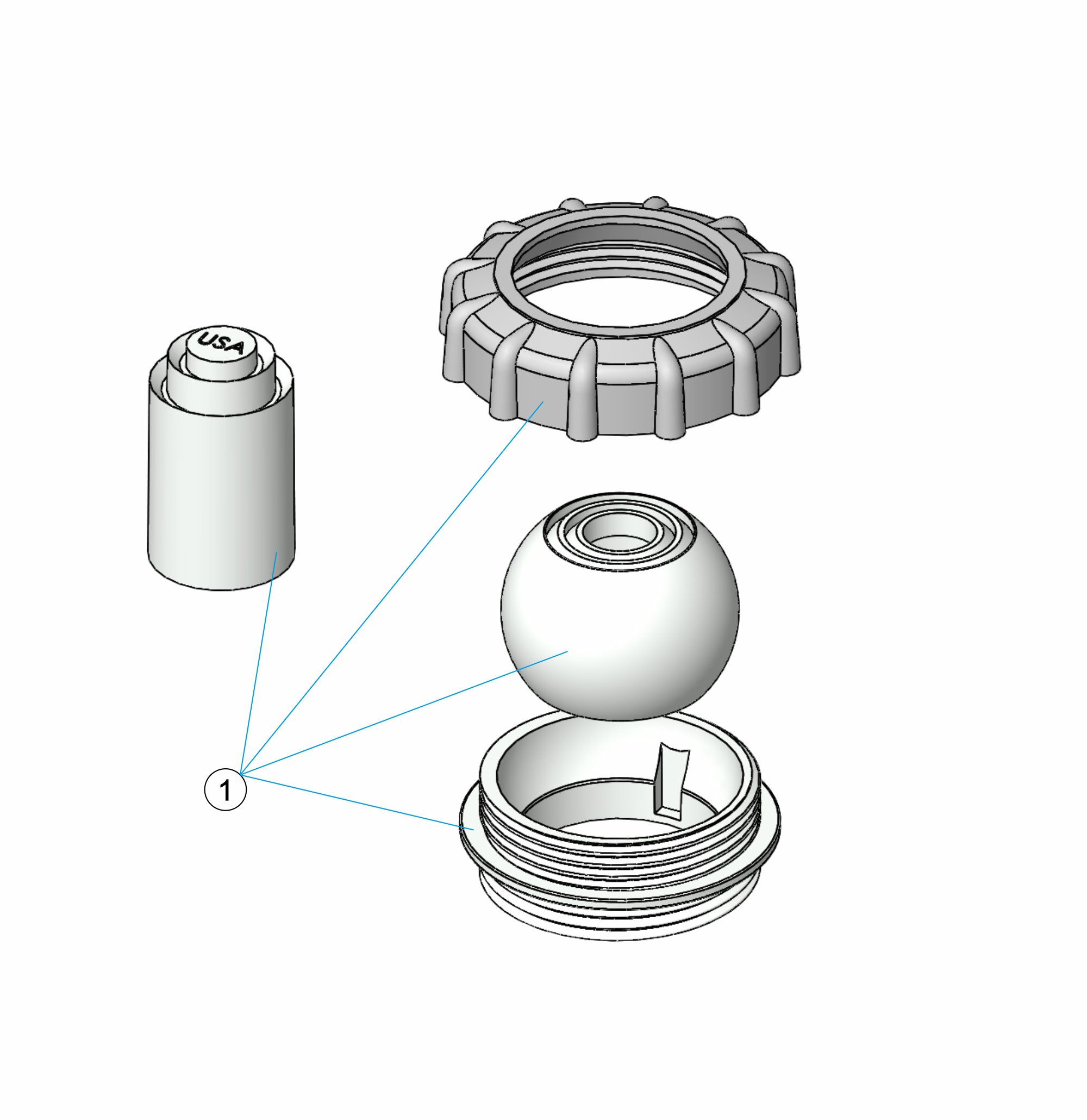 USA

1