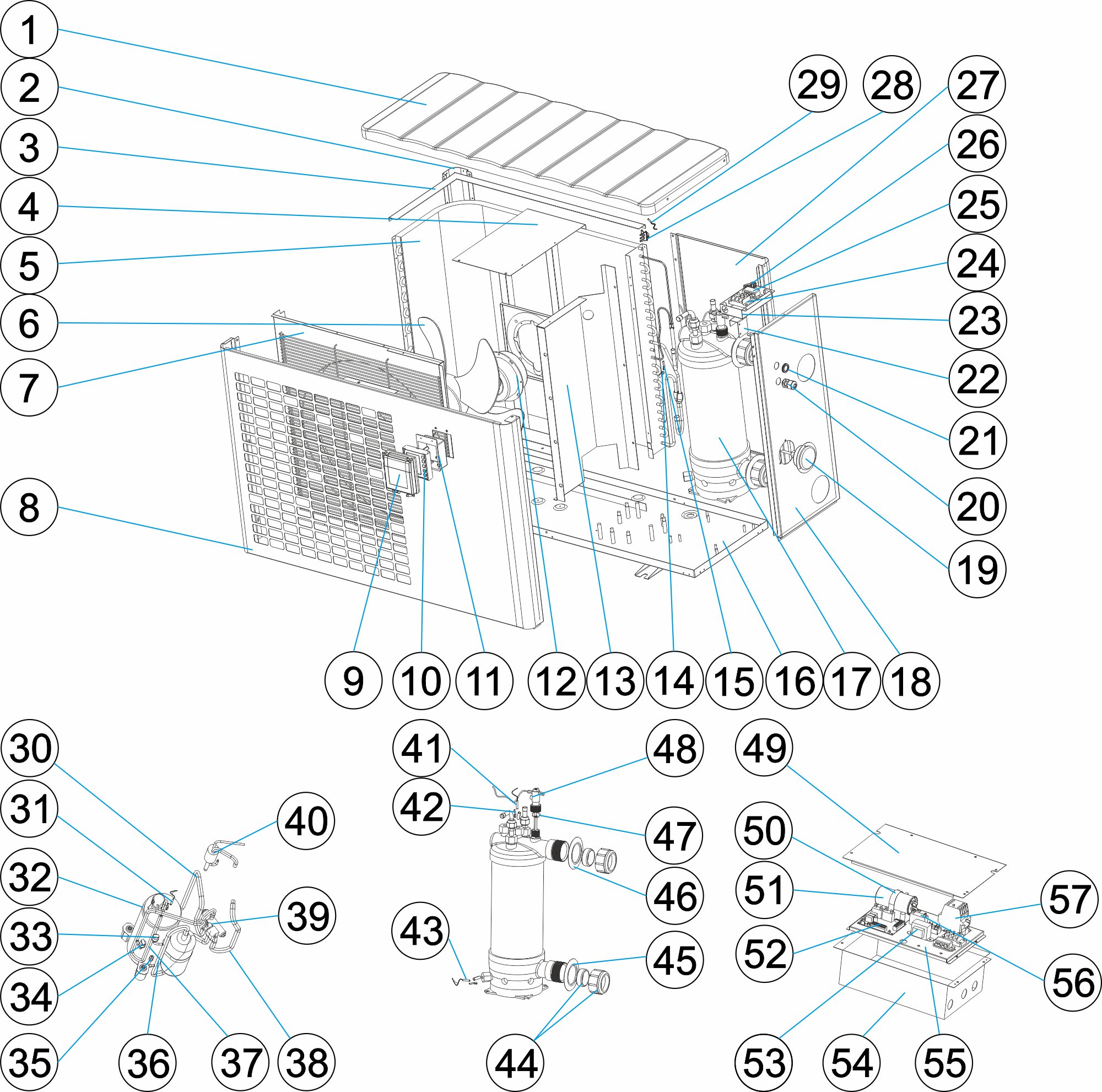 1
2
3
4
5
6
7
8
29 28 27
26
25
24
23
22
21
20
19
9 10 11 12 13 14 15 16 17 18
30
31
32
33
34
35 36 37 38
39
40
41
42
43
44
45
46
47
48
49
50
51
52
53 54 55
56
57