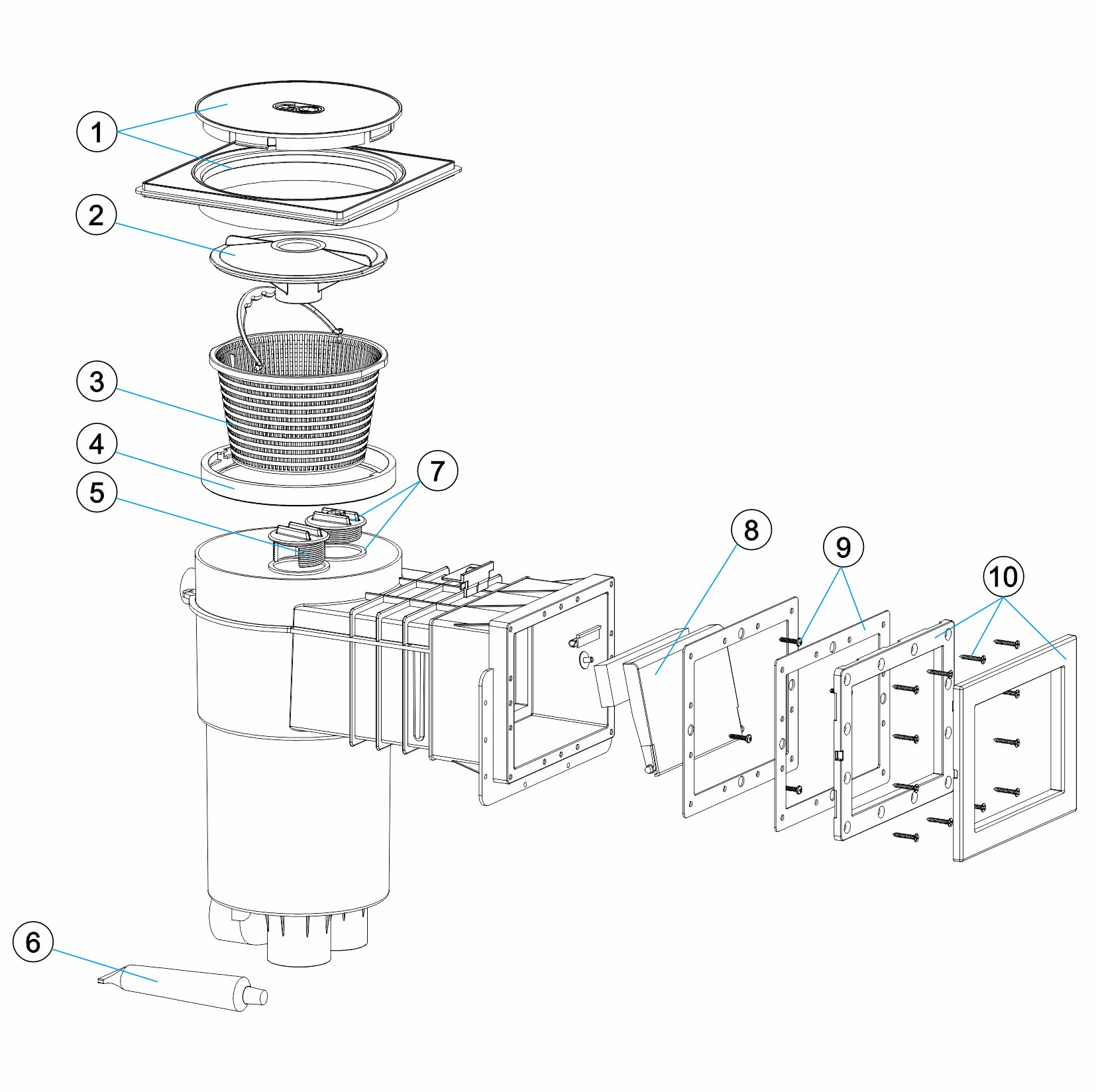 1
2
3
4
5
7
8
9
10
6