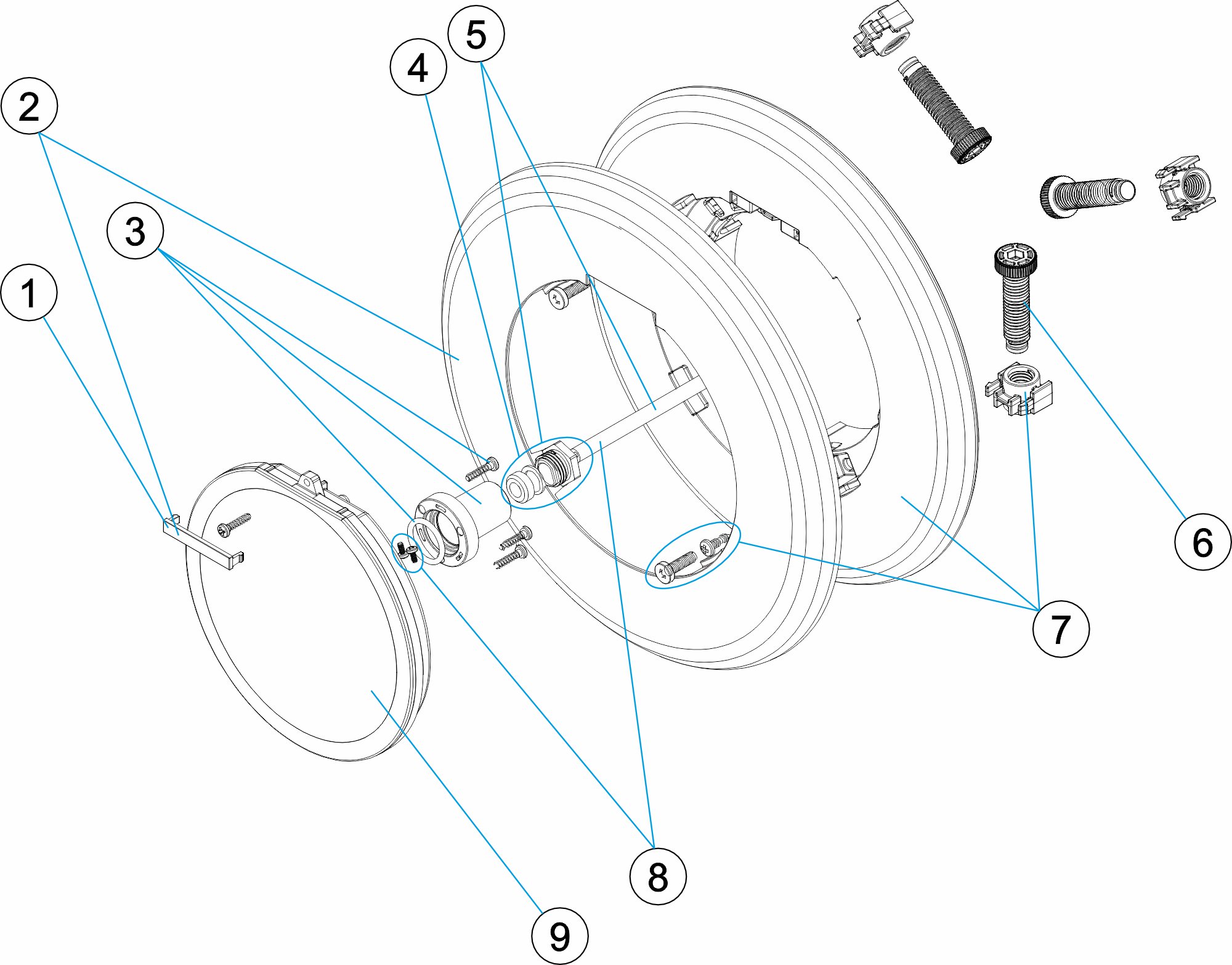 5
4
2
3
1
6
7
8
9