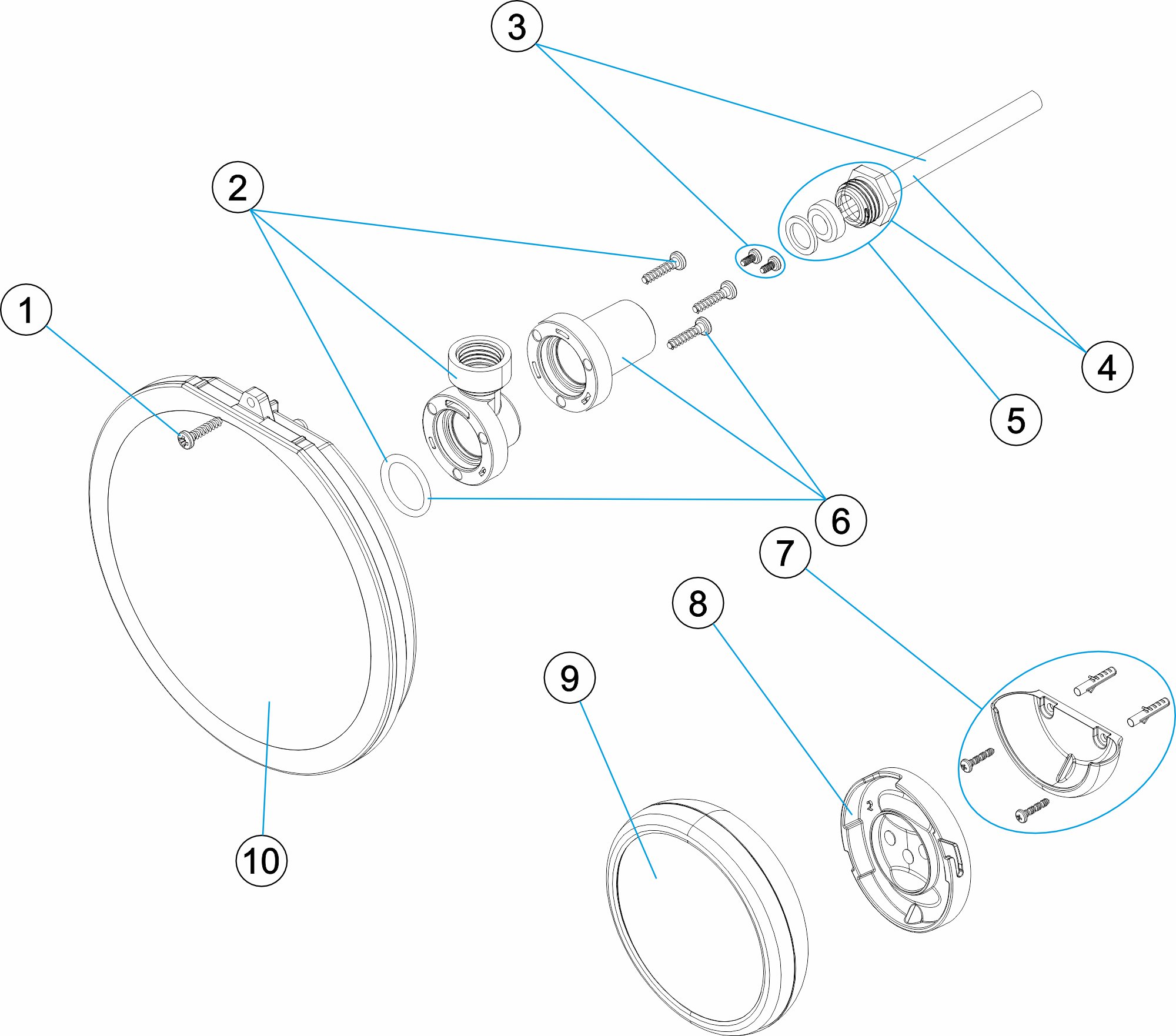 3
2
1
4
5
6
7
8
9
10