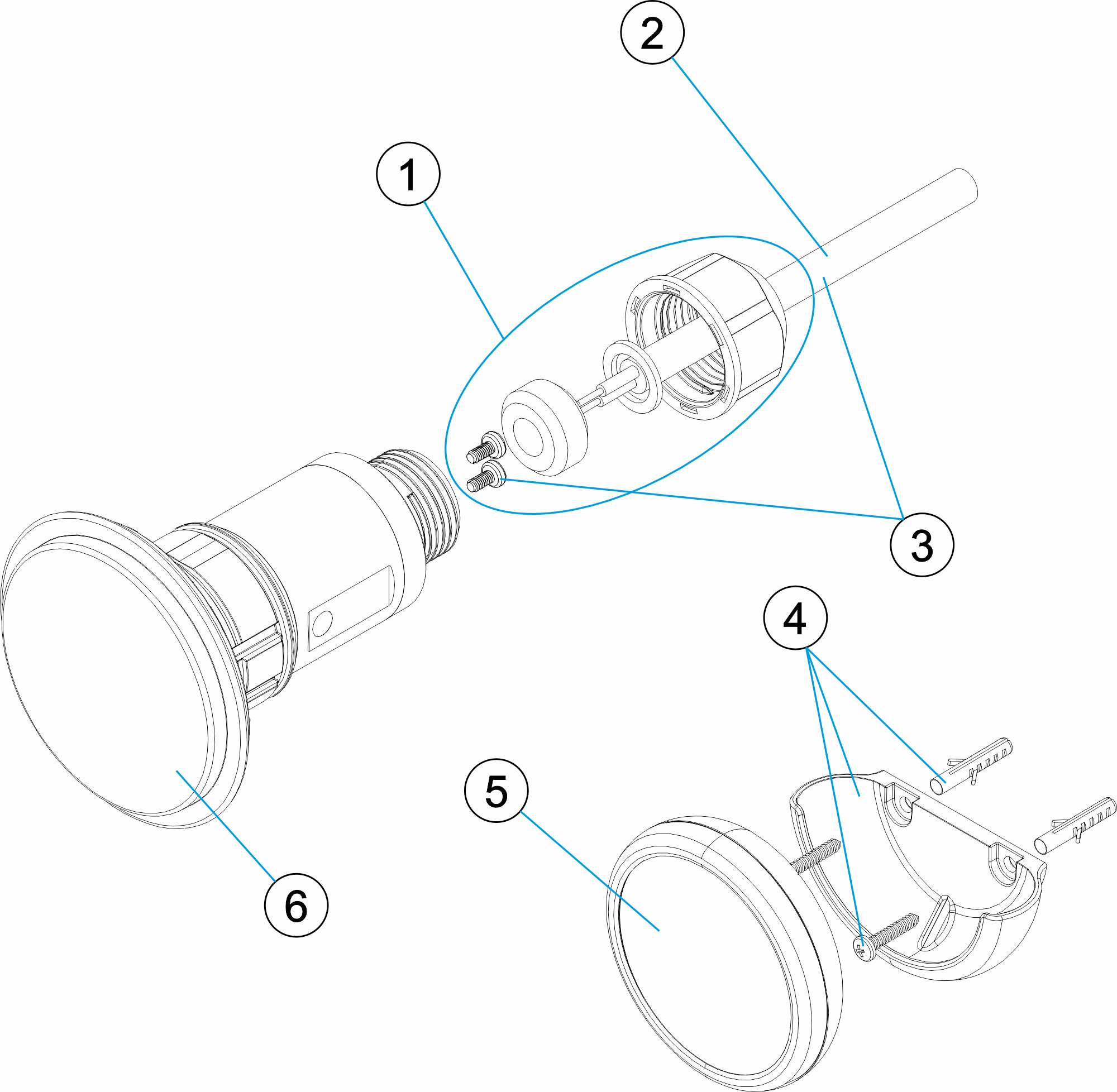 2
1
3
4
5
6