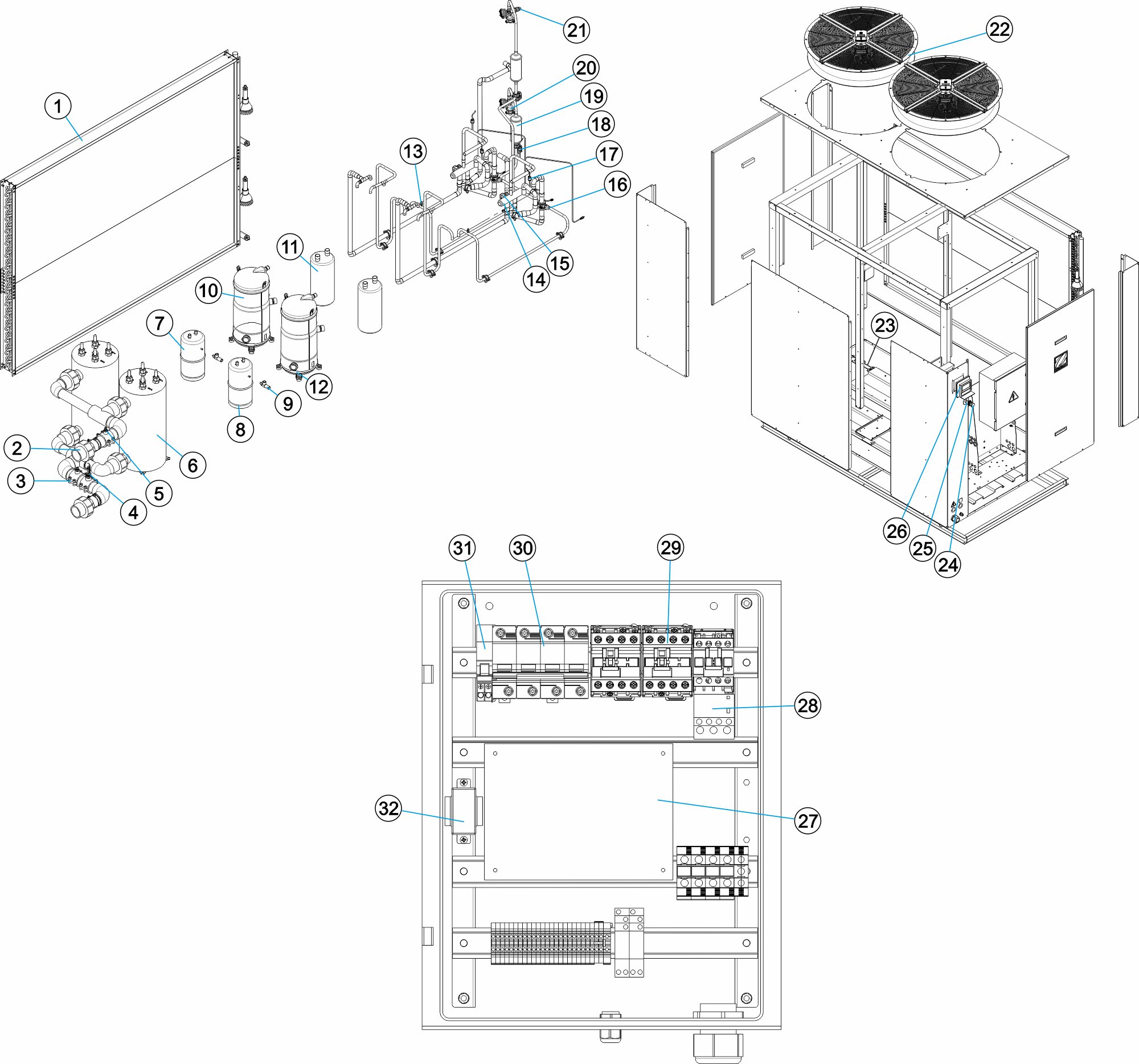 1
2
3
4
5
6
7
8
9
10
11
12
13
14
15
16
17
18
19
20
21
22
23
24
25
26
27
28
29
30
31
32