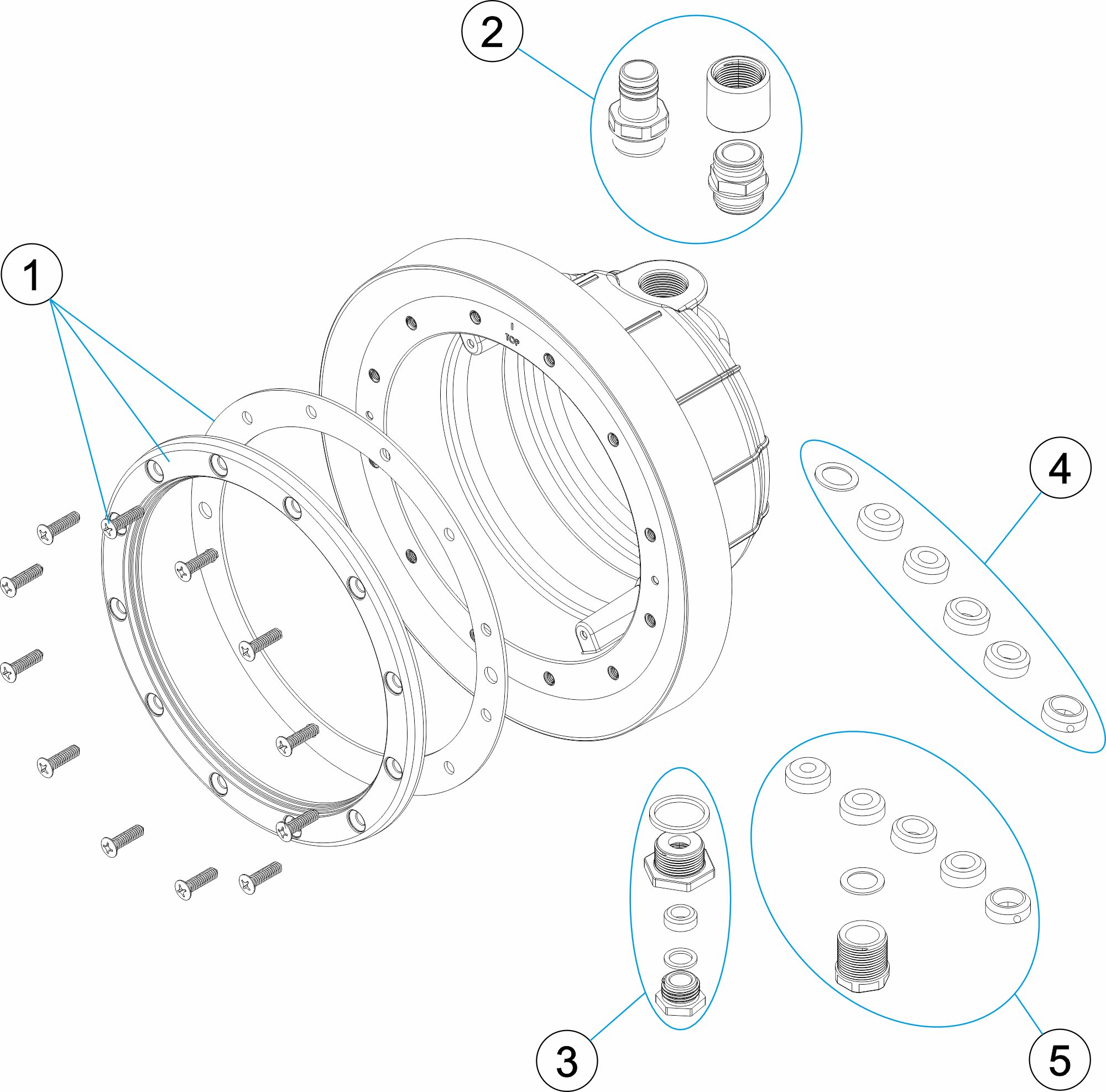 2

1

TOP

4

3

5