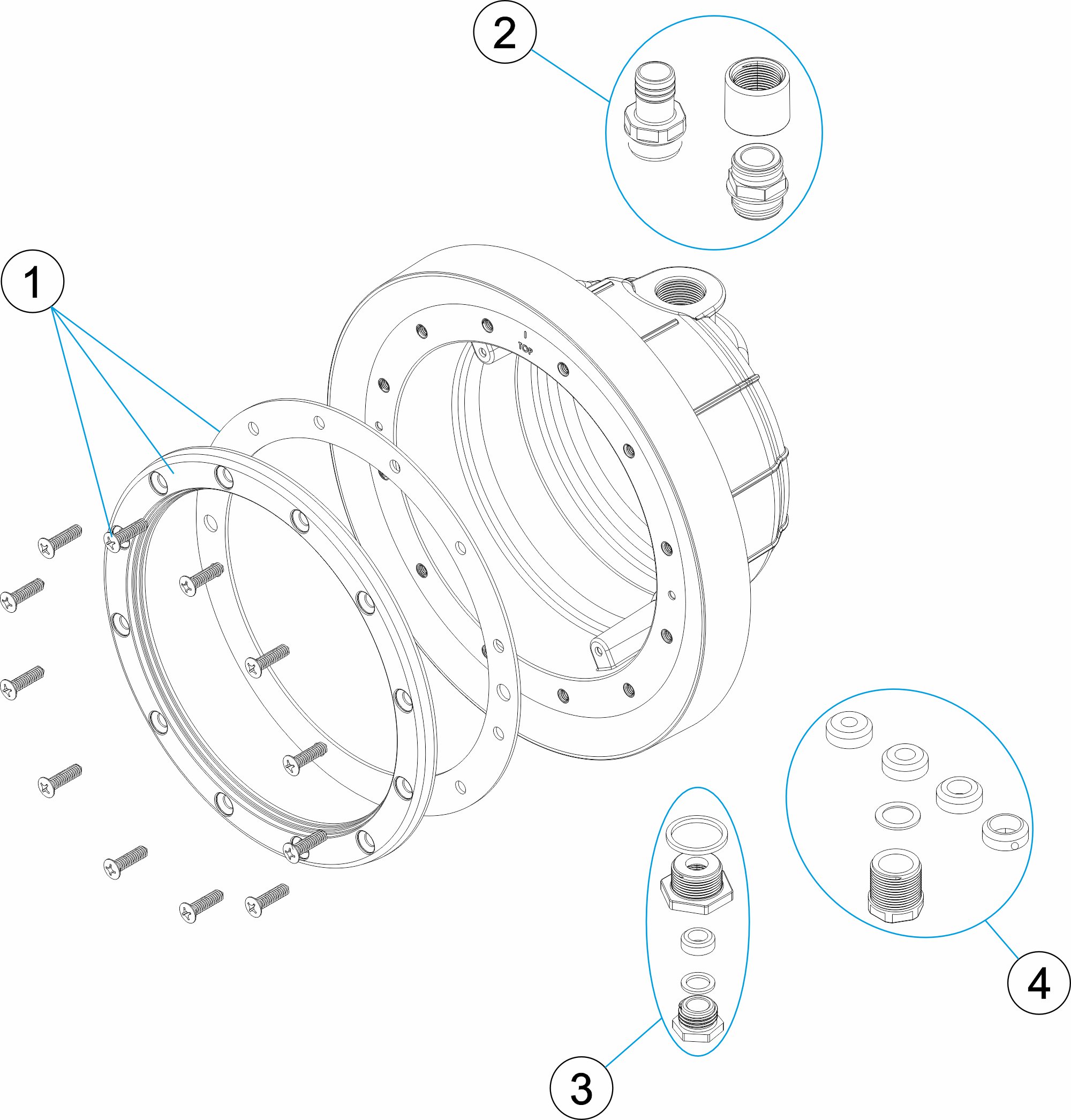 2

1

TOP

4

3