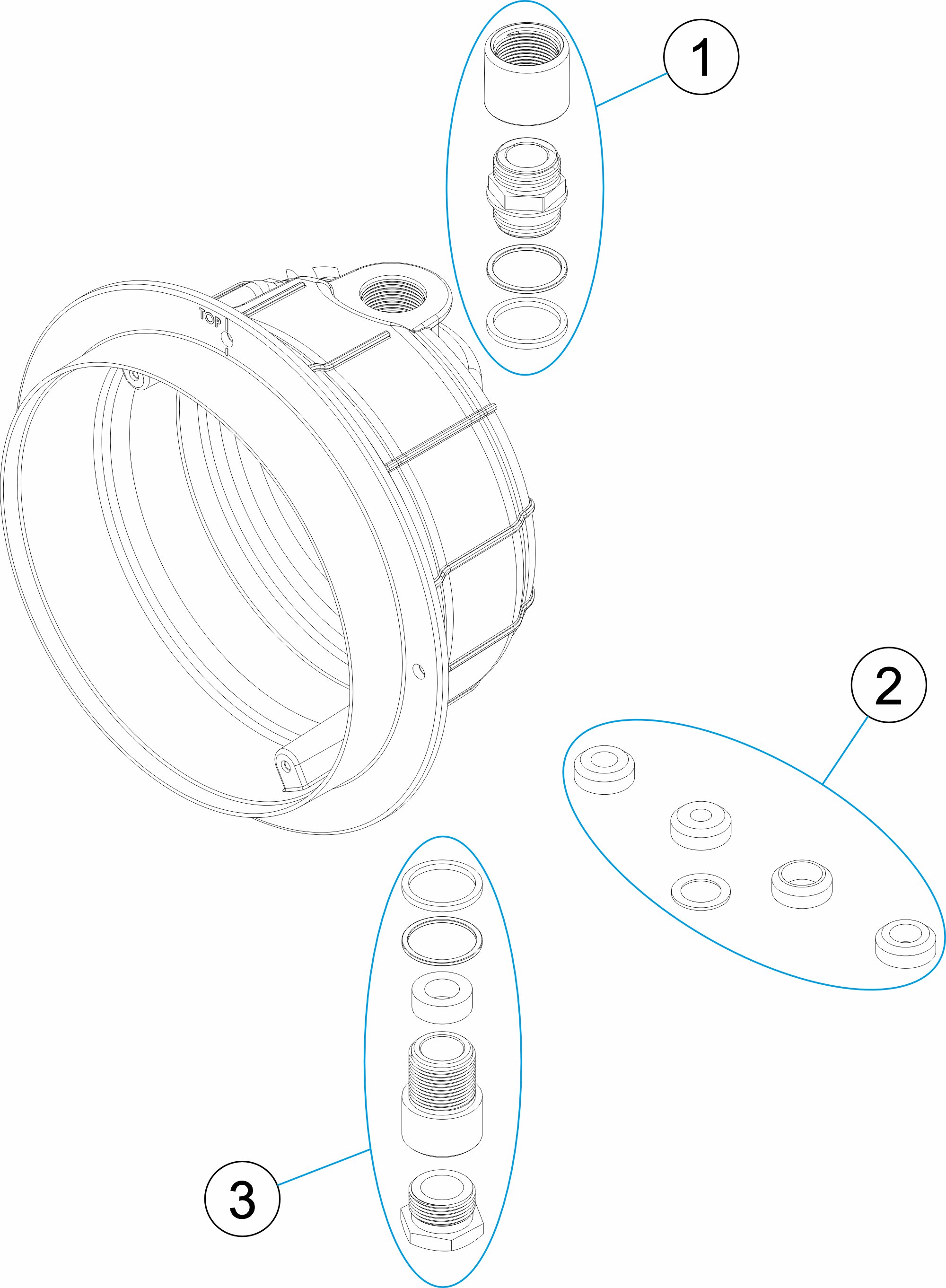 1

TOP

2

3