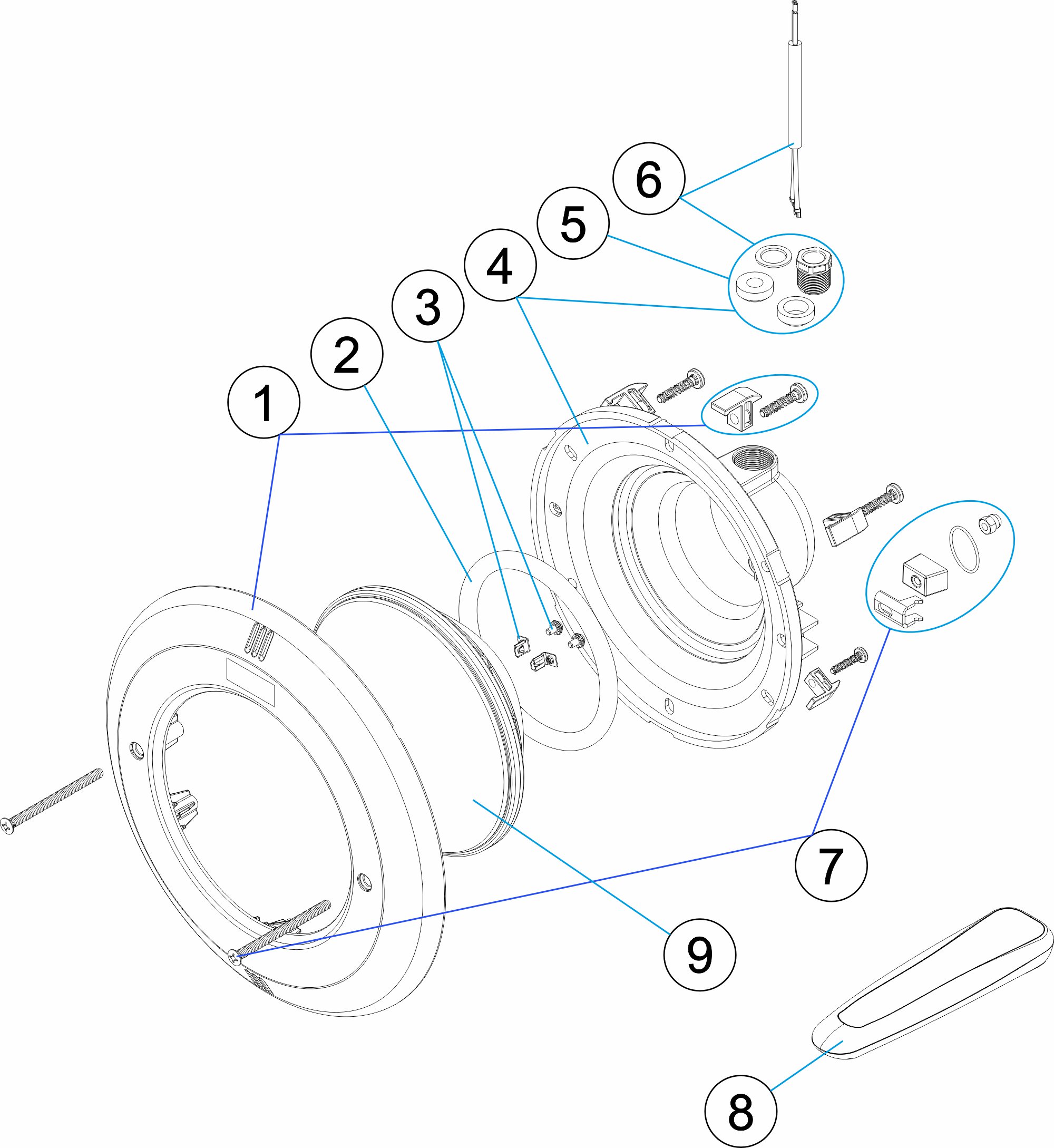 6
5
4
3
2
1
7
9
8